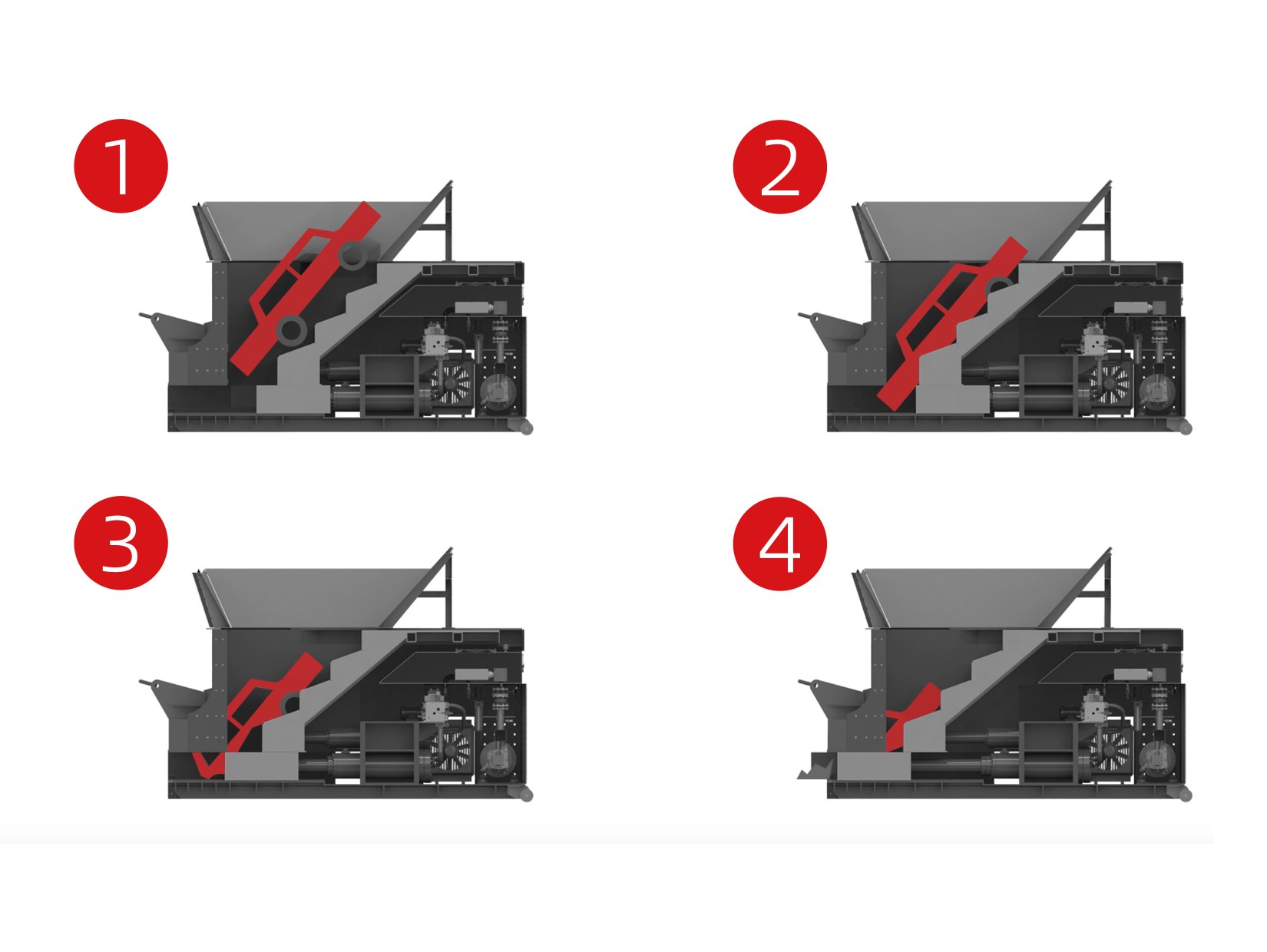 1

2

3

4