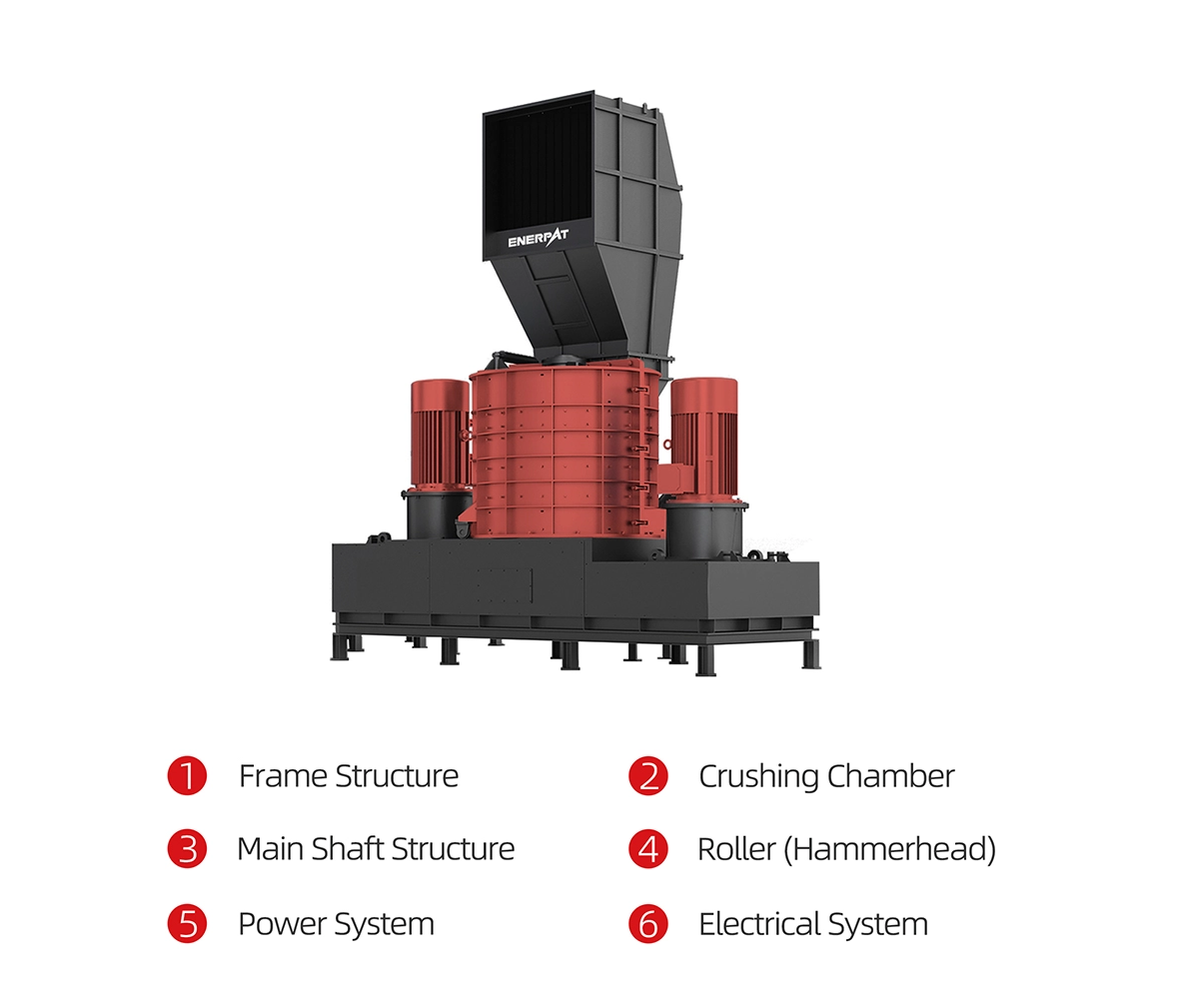 ENERPAT

1 Frame Structure

2 Crushing Chamber

3 Main Shaft Structure

4 Roller (Hammerhead)

5 Power System

6 Electrical System